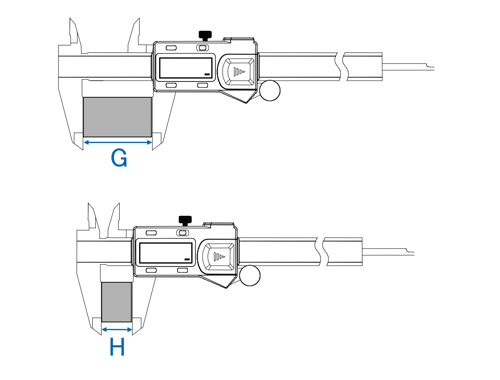 G

H